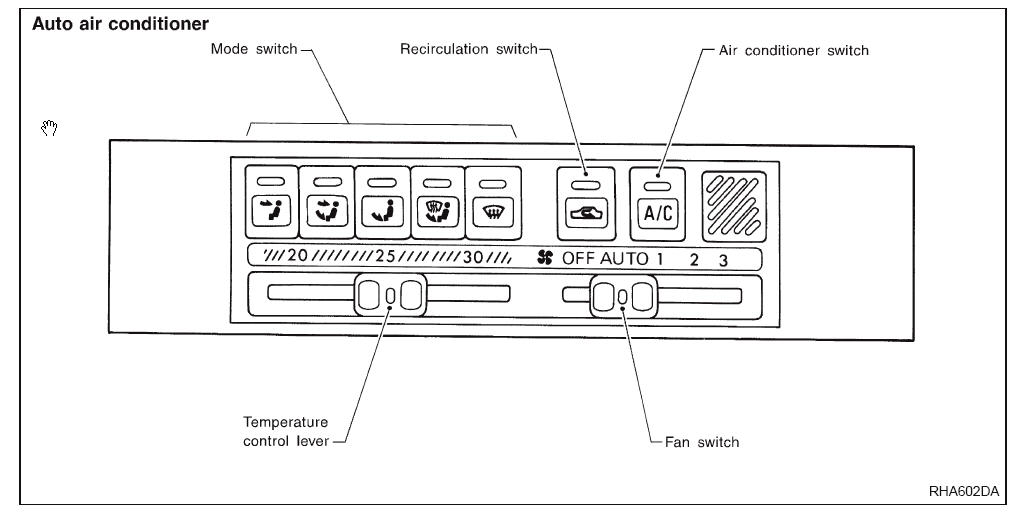 Auto air conditioner

Mode switch

Recirculation switch

Air conditioner switch

A/C

20 25 30 OFF AUTO 1 2 3

Temperature control lever

Fan switch

RHA602DA